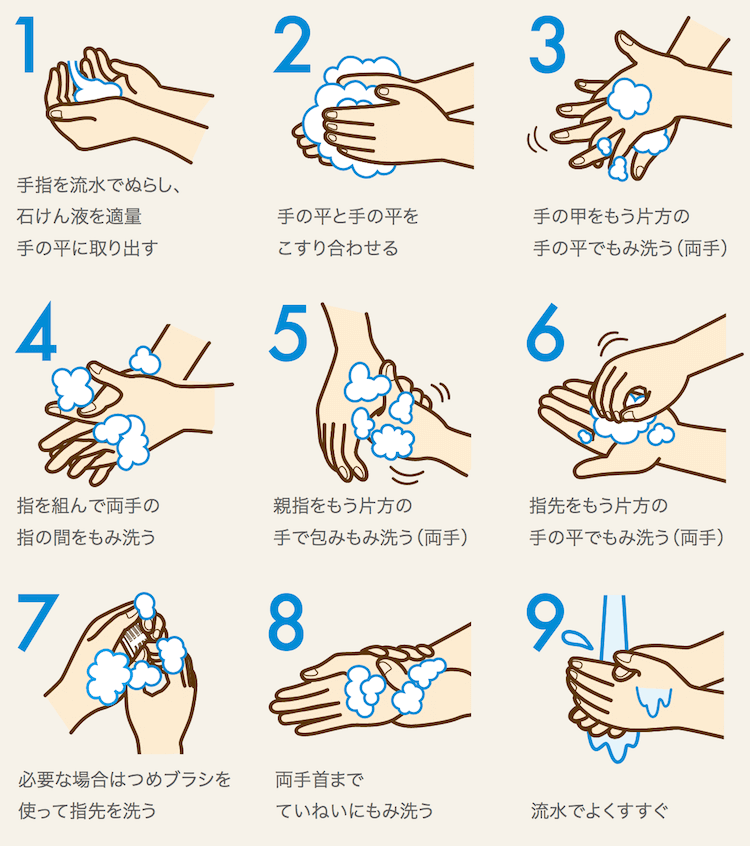 1

手指を流水でぬらし、
石けん液を適量
手の平に取り出す

2

手の平と手の平を
こすり合わせる

3

手の甲をもう片方の
手の平でもみ洗う（両手）

4

指を組んで両手の
指の間をもみ洗う

5

親指をもう片方の
手で包みもみ洗う（両手）

6

指先をもう片方の
手の平でもみ洗う（両手）

7

必要な場合はつめブラシを
使って指先を洗う

8

両手首まで
ていねいにもみ洗う

9

流水でよくすすぐ